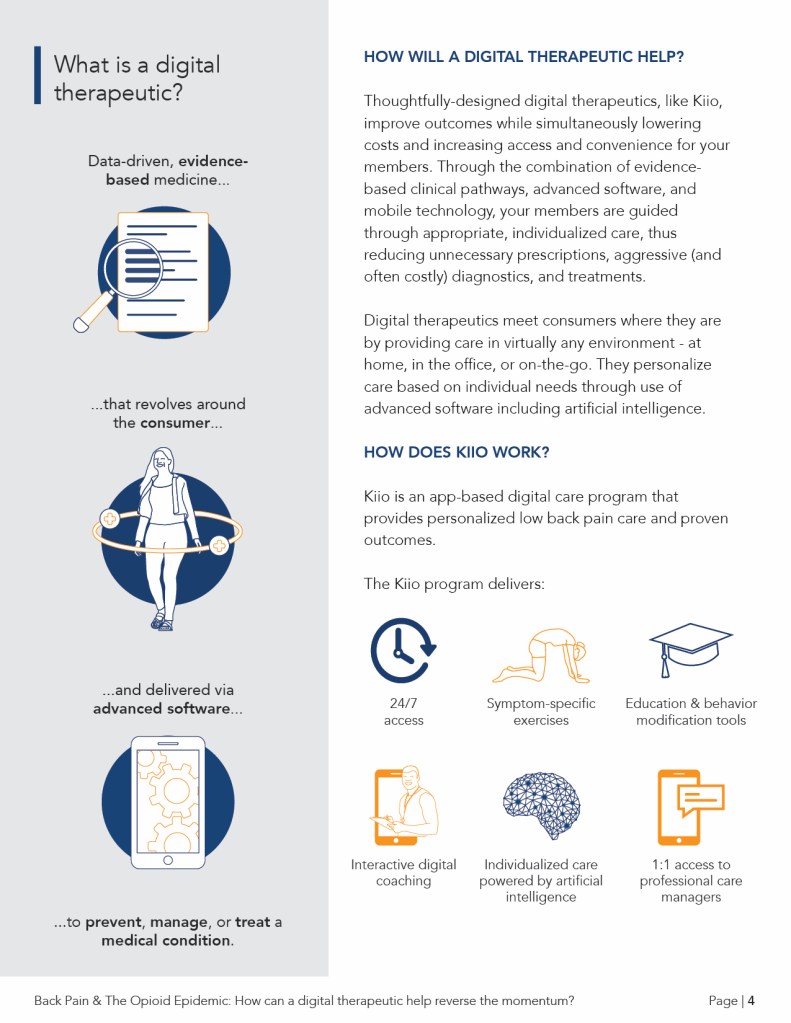 What is a digital therapeutic?

Data-driven, evidence-based medicine...

...that revolves around the consumer...

...and delivered via advanced software...

...to prevent, manage, or treat a medical condition.

HOW WILL A DIGITAL THERAPEUTIC HELP?

Thoughtfully-designed digital therapeutics, like Kiio, improve outcomes while simultaneously lowering costs and increasing access and convenience for your members. Through the combination of evidence-based clinical pathways, advanced software, and mobile technology, your members are guided through appropriate, individualized care, thus reducing unnecessary prescriptions, aggressive (and often costly) diagnostics, and treatments.

Digital therapeutics meet consumers where they are by providing care in virtually any environment - at home, in the office, or on-the-go. They personalize care based on individual needs through use of advanced software including artificial intelligence.

HOW DOES KIIO WORK?

Kiio is an app-based digital care program that provides personalized low back pain care and proven outcomes.

The Kiio program delivers:

24/7 access

Symptom-specific exercises

Education & behavior modification tools

Interactive digital coaching

Individualized care powered by artificial intelligence

1:1 access to professional care managers

Back Pain & The Opioid Epidemic: How can a digital therapeutic help reverse the momentum?

Page | 4